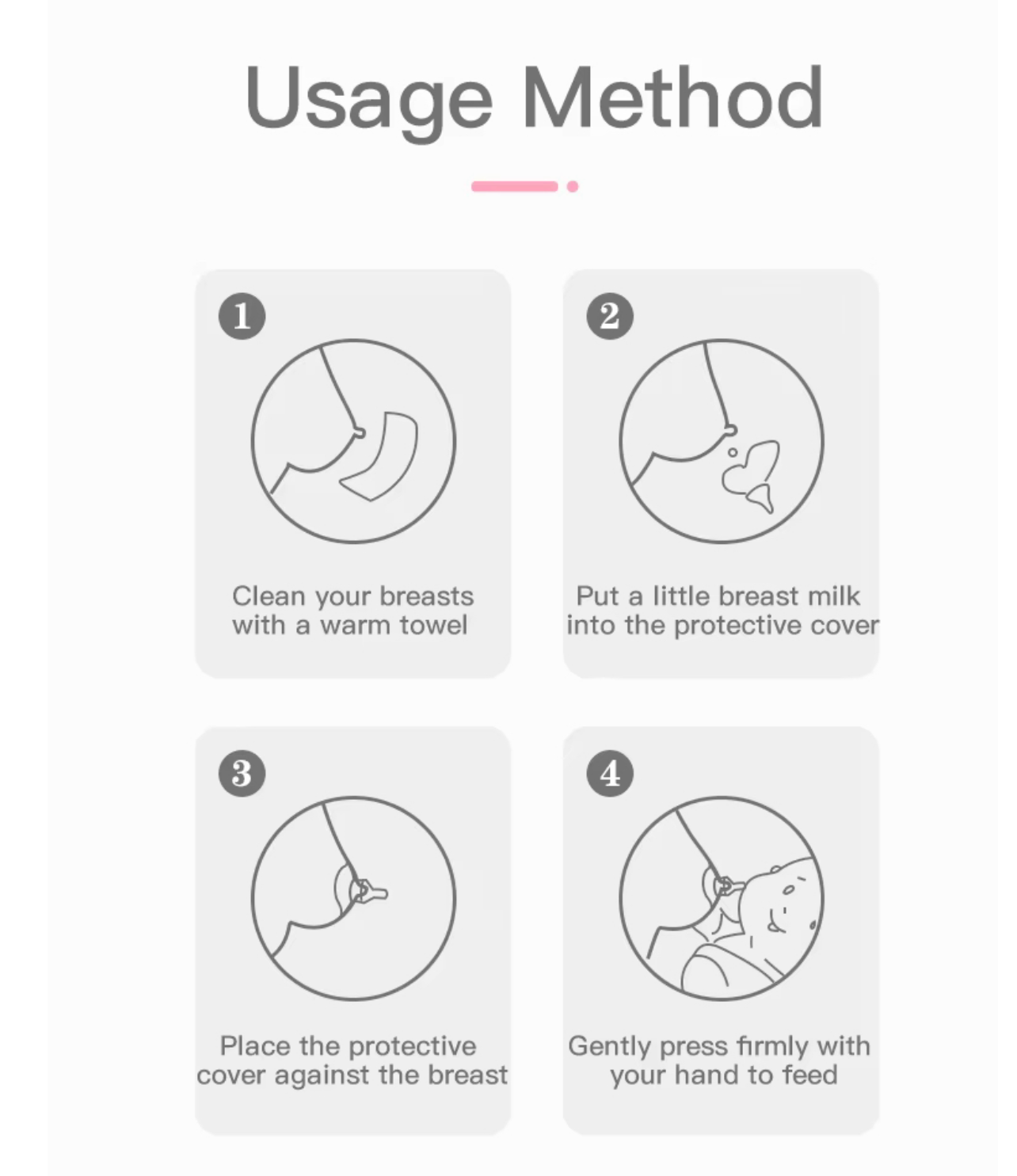 Usage Method

1

Clean your breasts with a warm towel

2

Put a little breast milk into the protective cover

3

Place the protective cover against the breast

4

Gently press firmly with your hand to feed